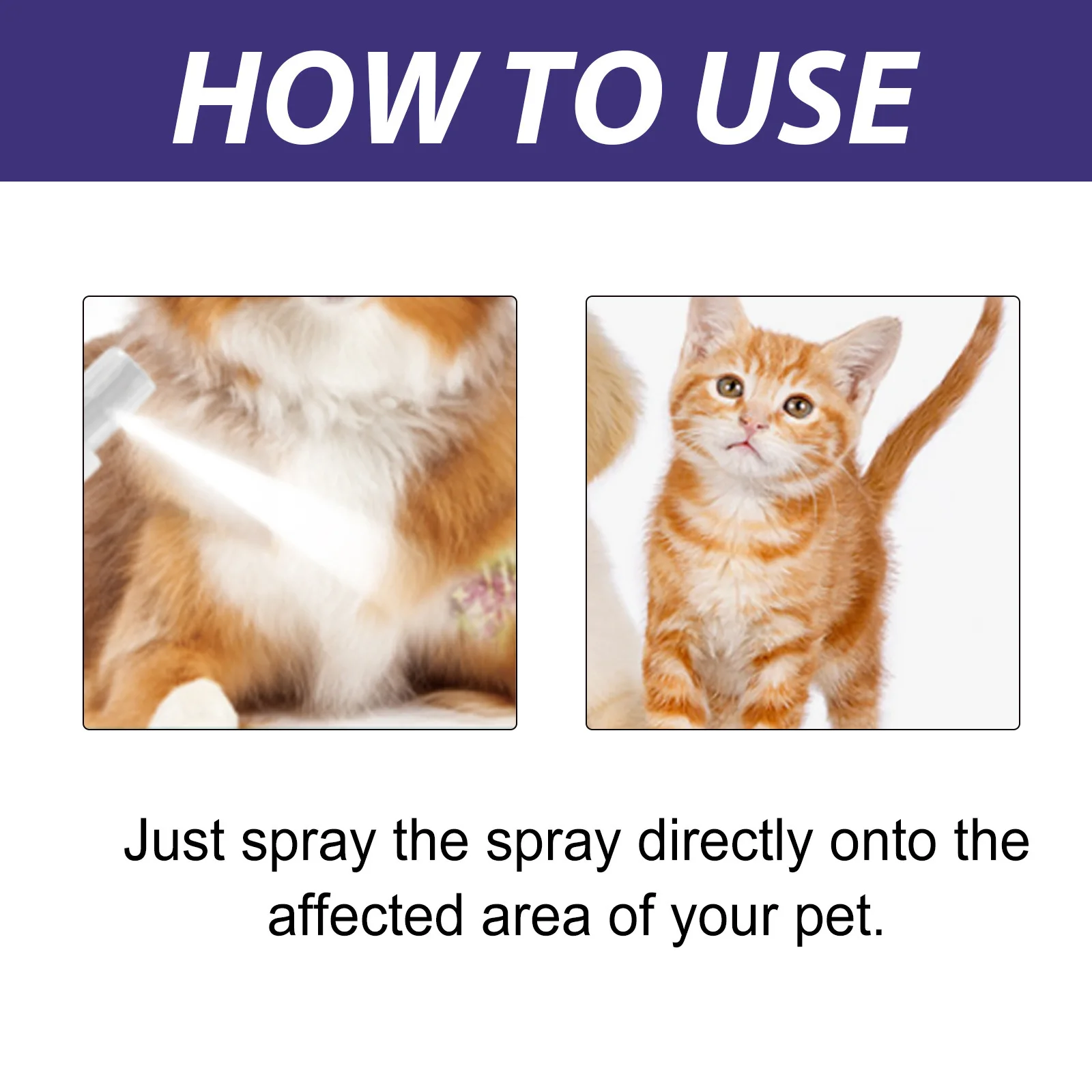 HOW TO USE

Just spray the spray directly onto the affected area of your pet.