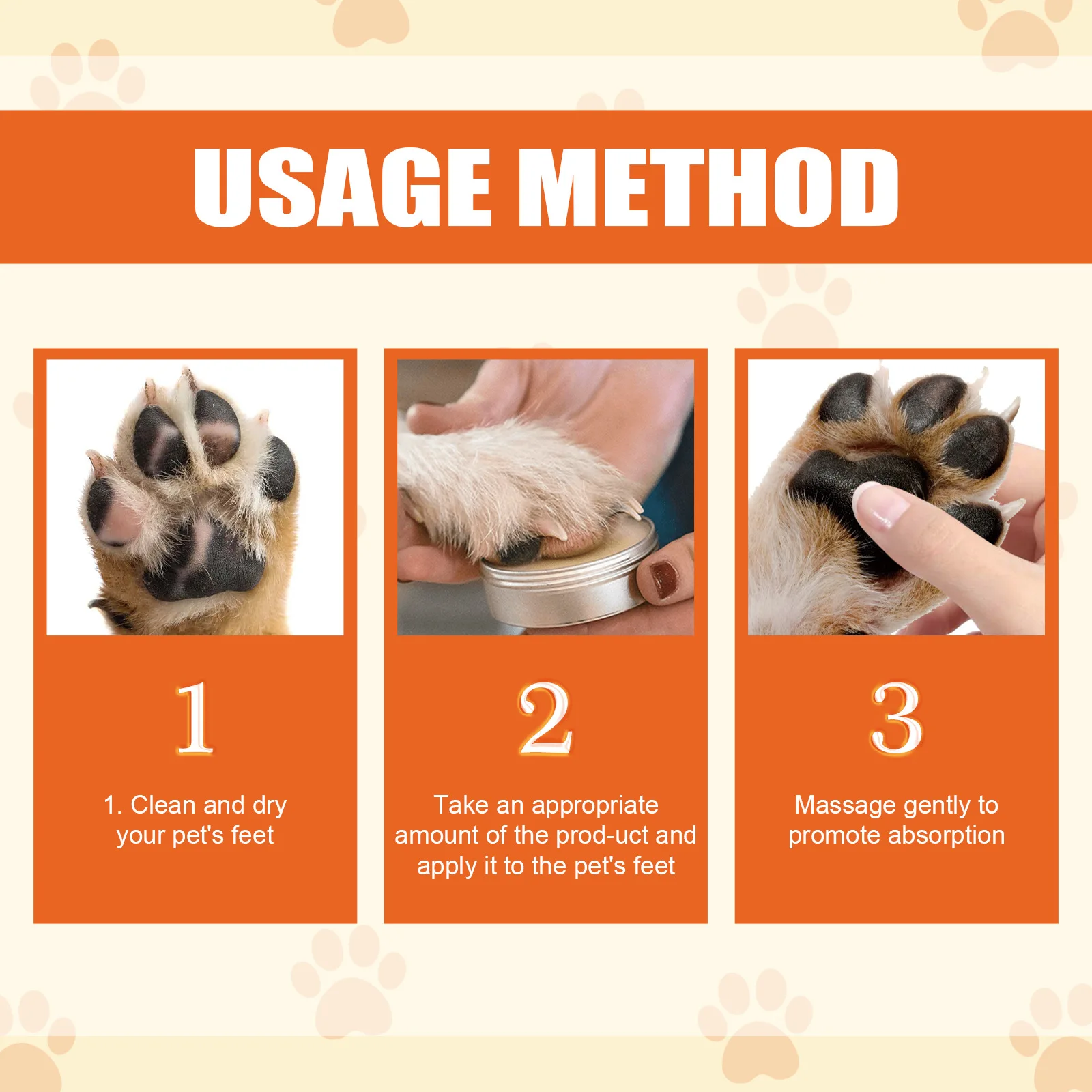 USAGE METHOD

1

1. Clean and dry your pet's feet

2

Take an appropriate amount of the prod-uct and apply it to the pet's feet

3

Massage gently to promote absorption