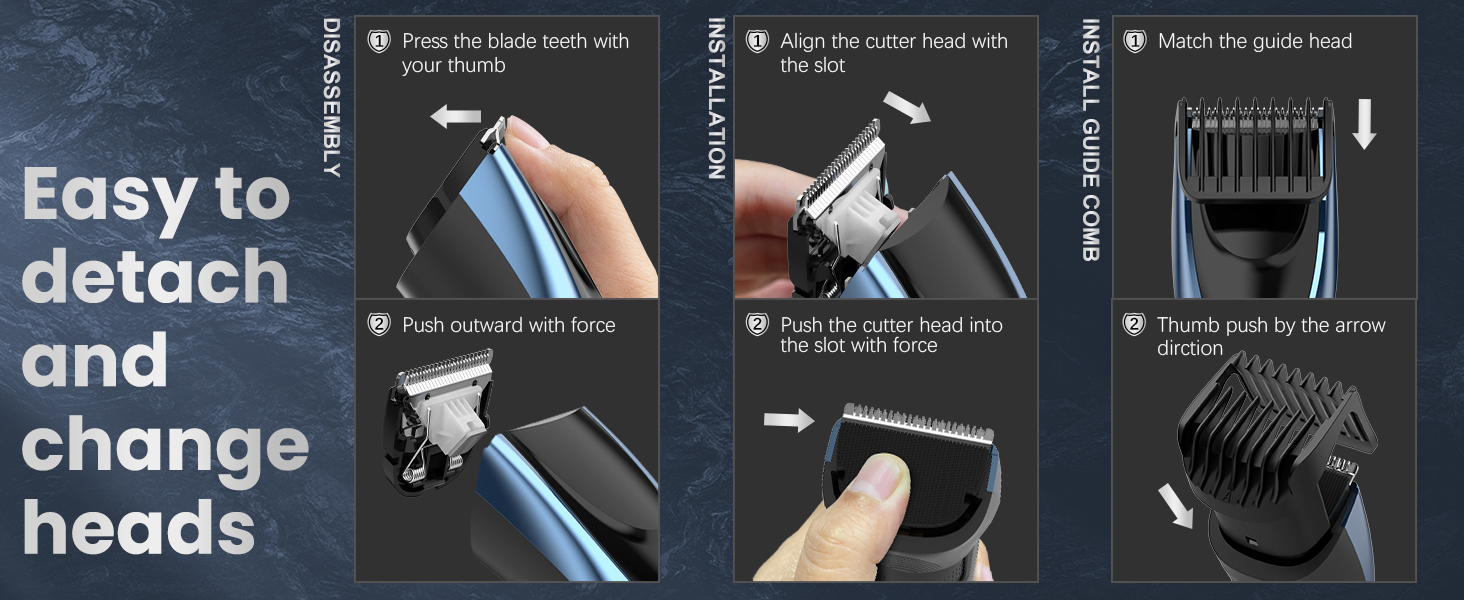 Easy to detach and change heads

DISASSEMBLY

1 Press the blade teeth with your thumb

2 Push outward with force

INSTALLATION

1 Align the cutter head with the slot

2 Push the cutter head into the slot with force

INSTALL GUIDE COMB

1 Match the guide head

2 Thumb push by the arrow dirction