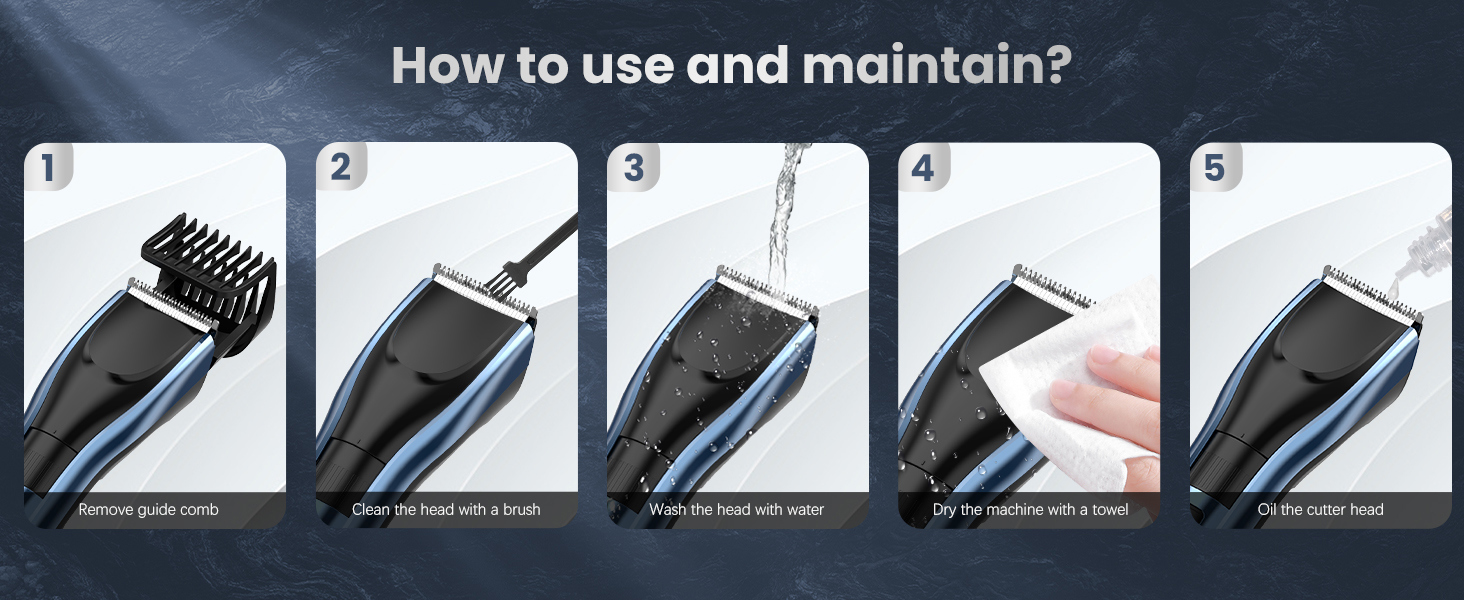 How to use and maintain?

1
Remove guide comb

2
Clean the head with a brush

3
Wash the head with water

4
Dry the machine with a towel

5
Oil the cutter head